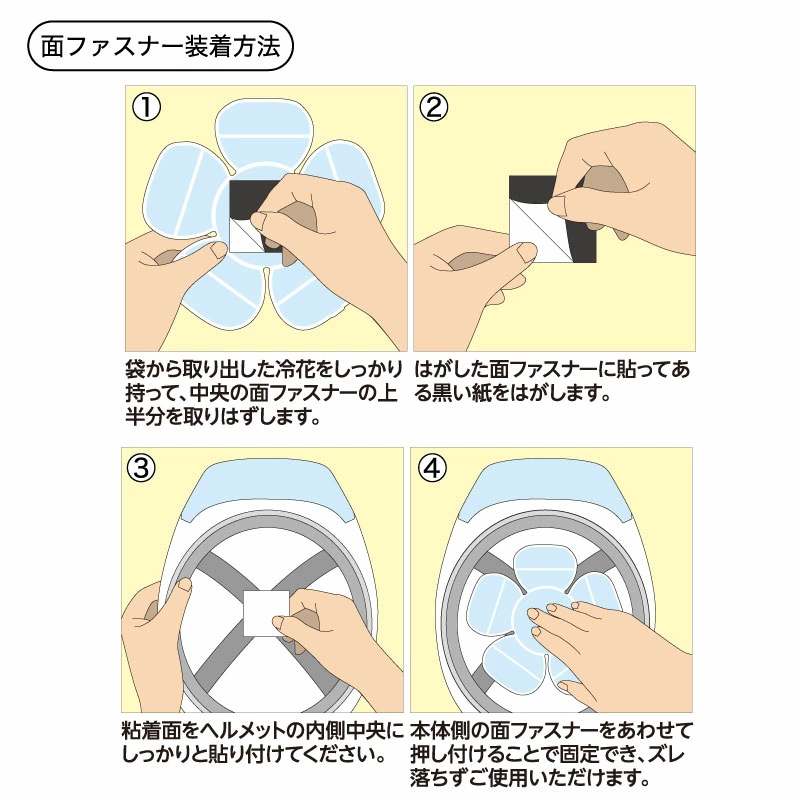 面ファスナー装着方法

①

袋から取り出した冷花をしっかり持って、中央の面ファスナーの上半分を取りはずします。

②

はがした面ファスナーに貼ってある黒い紙をはがします。

③

粘着面をヘルメットの内側中央にしっかりと貼り付けてください。

④

本体側の面ファスナーをあわせて押し付けることで固定でき、ズレ落ちずご使用いただけます。